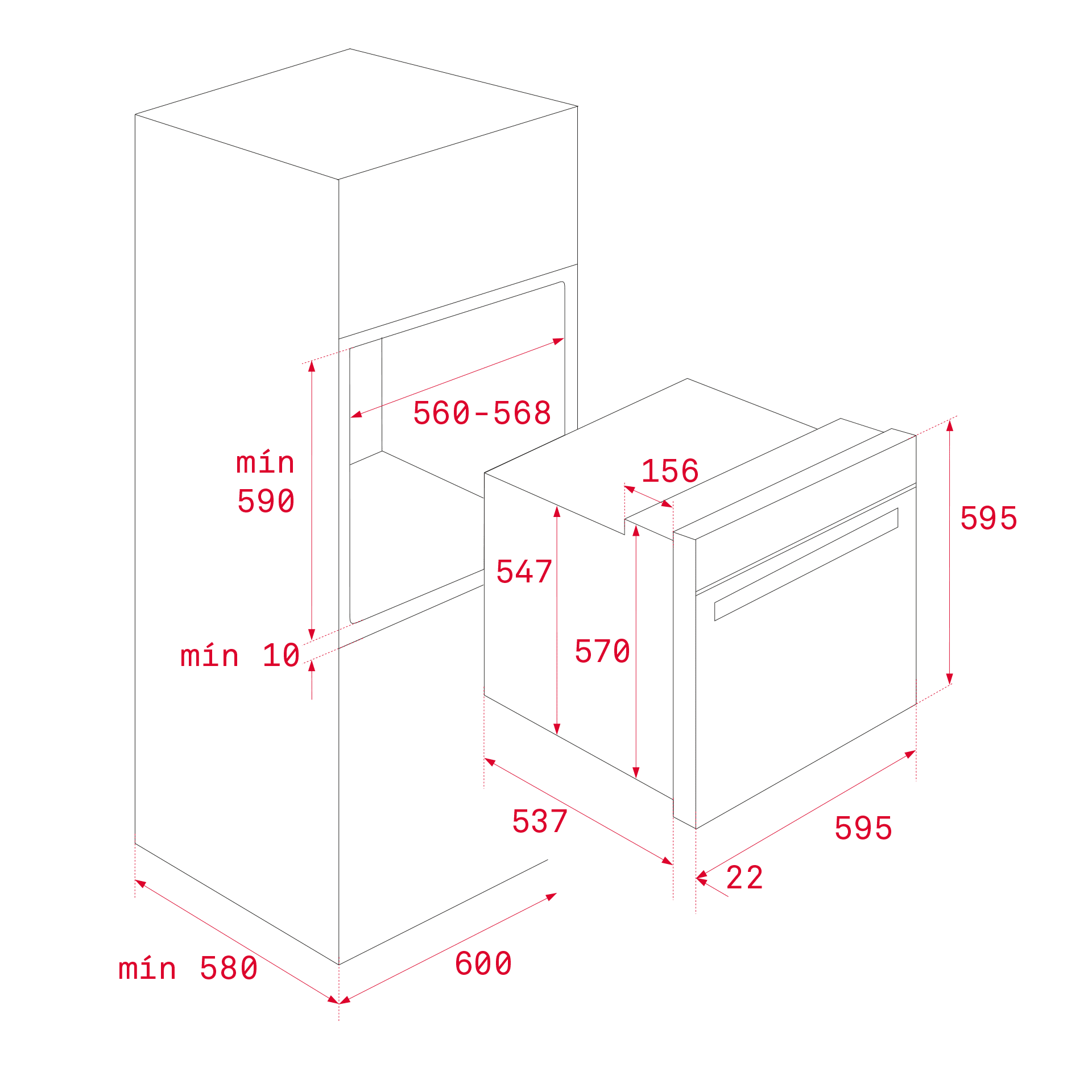 560-568

mín
590

156

595

547

570

mín 10

537

595

22

mín 580

600