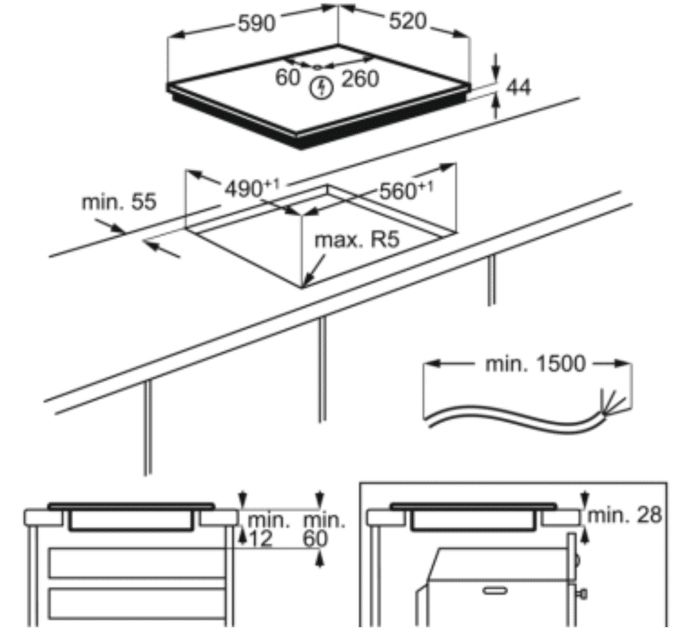 590
520
60
260
44
min. 55
$490^{+1}$
$560^{+1}$
max. R5
min. 1500
min. 12
min. 60
min. 28